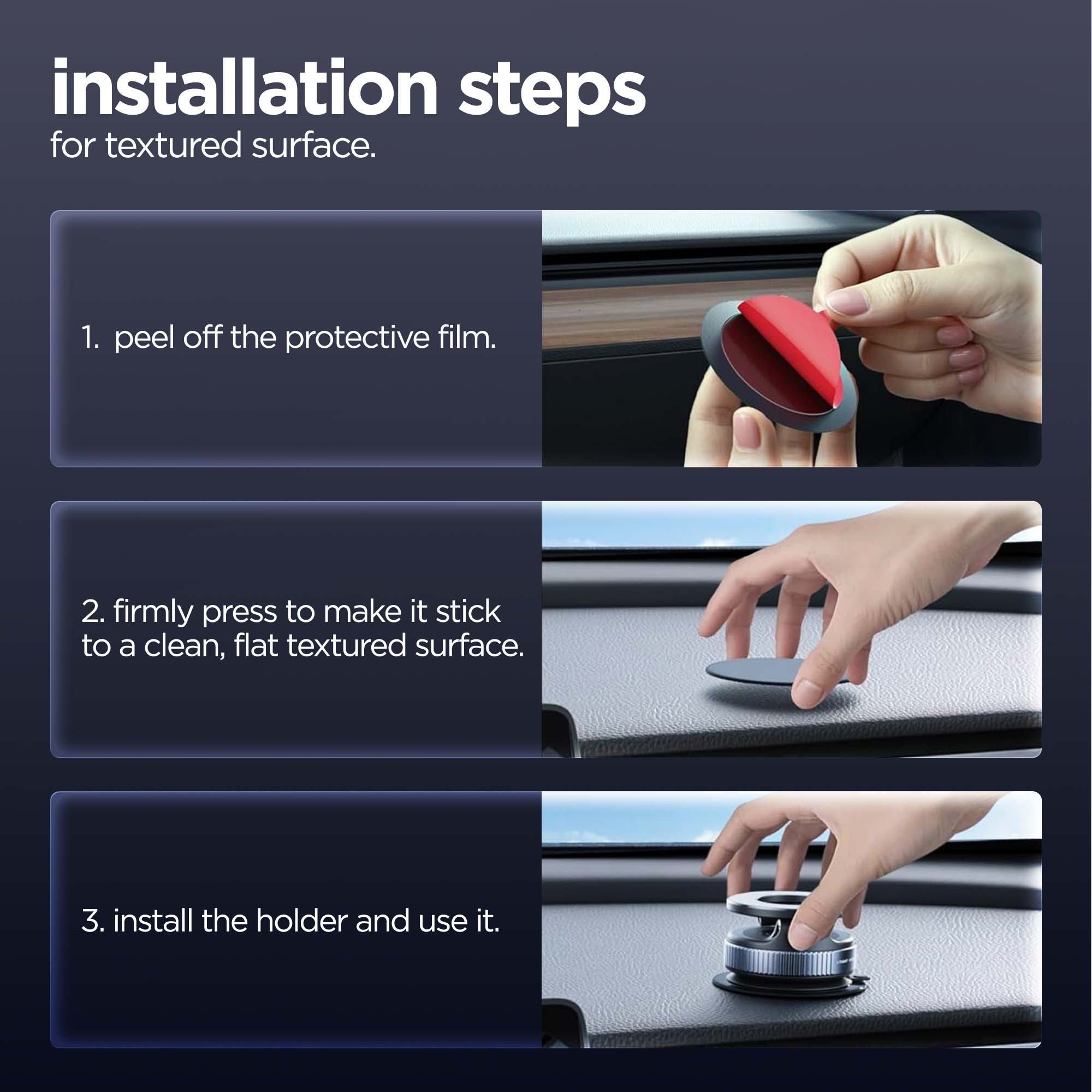 installation steps
for textured surface.

1. peel off the protective film.

2. firmly press to make it stick to a clean, flat textured surface.

3. install the holder and use it.